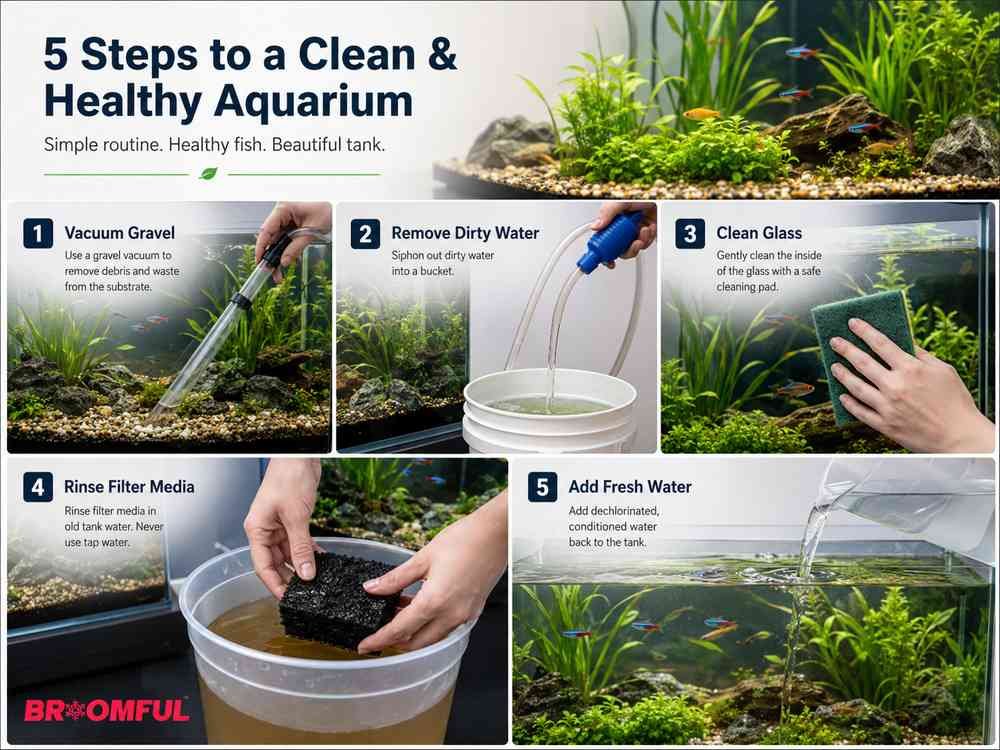 5 Steps to a Clean & Healthy Aquarium

Simple routine. Healthy fish. Beautiful tank.

1 Vacuum Gravel

Use a gravel vacuum to remove debris and waste from the substrate.

2 Remove Dirty Water

Siphon out dirty water into a bucket.

3 Clean Glass

Gently clean the inside of the glass with a safe cleaning pad.

4 Rinse Filter Media

Rinse filter media in old tank water. Never use tap water.

5 Add Fresh Water

Add dechlorinated, conditioned water back to the tank.

BROOMFUL